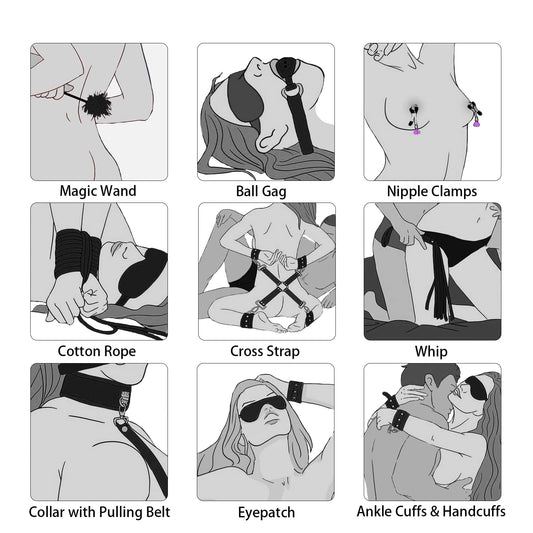 Magic Wand

Ball Gag

Nipple Clamps

Cotton Rope

Cross Strap

Whip

Collar with Pulling Belt

Eyepatch

Ankle Cuffs & Handcuffs