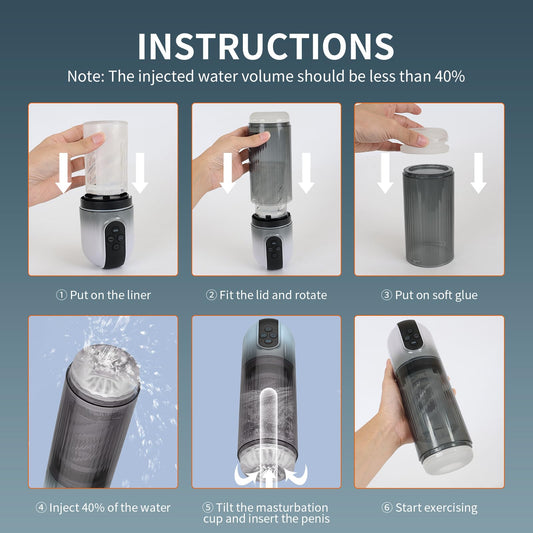 INSTRUCTIONS

Note: The injected water volume should be less than 40%

① Put on the liner

② Fit the lid and rotate

③ Put on soft glue

④ Inject 40% of the water

⑤ Tilt the masturbation cup and insert the penis

⑥ Start exercising