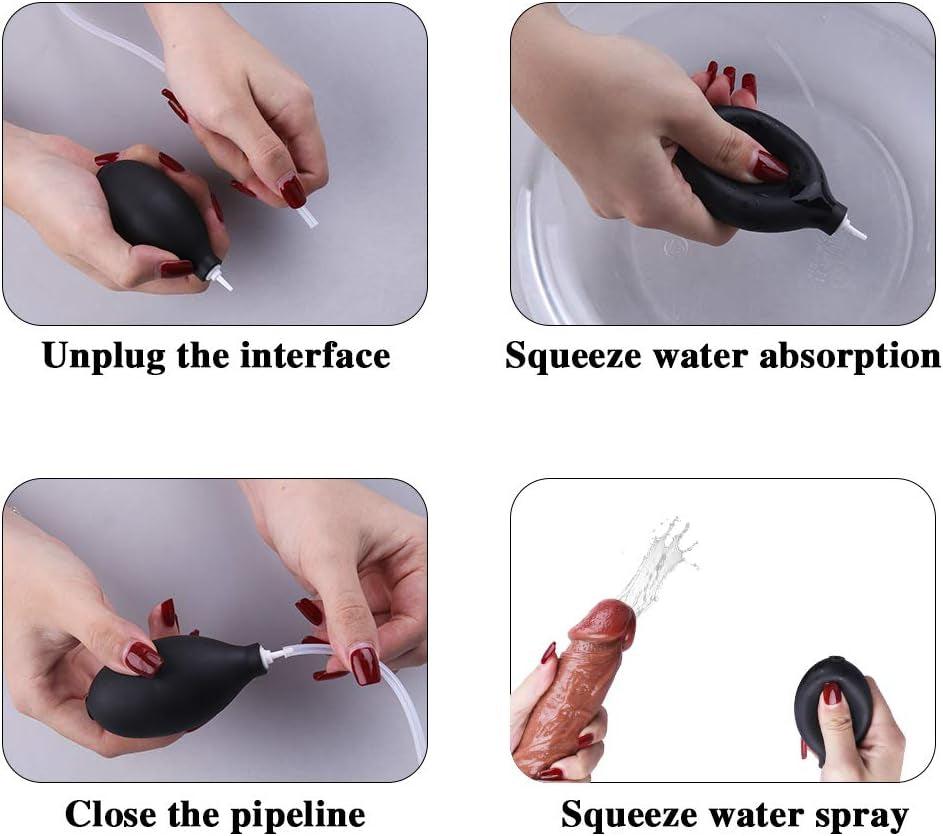 Unplug the interface

Squeeze water absorption

Close the pipeline

Squeeze water spray